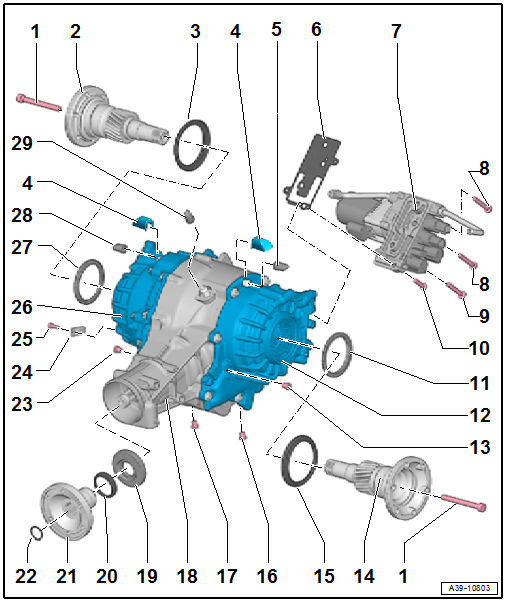 1
2
3
4
5
6
7
8
29
4
28
27
26
25
24
23
8
9
10
11
12
13
22
21
20
19
18
17
16
15
14
1
A39-10803