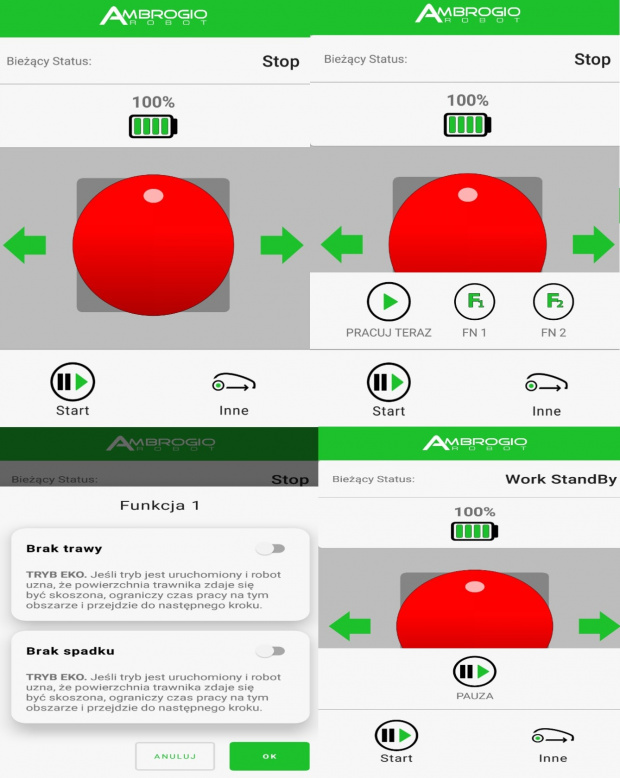 AMBROGIO
ROBOT

Bieżący Status: Stop

100%

Start

Inne

AMBROGIO
ROBOT

Bieżący Status: Stop

100%

PRACUJ TERAZ

F1
FN 1

F2
FN 2

Start

Inne

AMBROGIO
ROBOT

Bieżący Status: Stop

Funkcja 1

Brak trawy

TRYB EKO. Jeśli tryb jest uruchomiony i robot uzna, że powierzchnia trawnika zdaje się być skoszona, ograniczy czas pracy na tym obszarze i przejdzie do następnego kroku.

Brak spadku

TRYB EKO. Jeśli tryb jest uruchomiony i robot uzna, że powierzchnia trawnika zdaje się być skoszona, ograniczy czas pracy na tym obszarze i przejdzie do następnego kroku.

ANULUJ

OK

AMBROGIO
ROBOT

Bieżący Status: Work StandBy

100%

PAUZA

Start

Inne