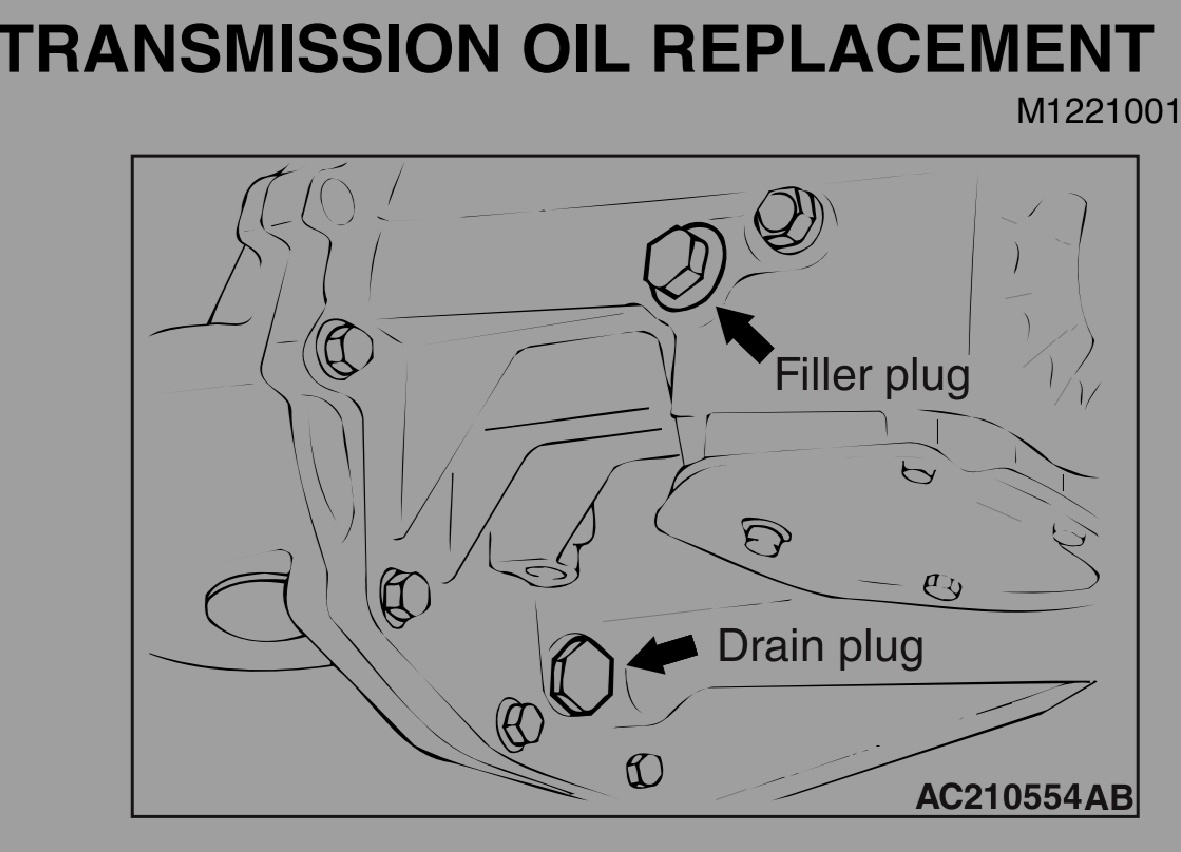 TRANSMISSION OIL REPLACEMENT
M1221001

Filler plug
Drain plug
AC210554AB